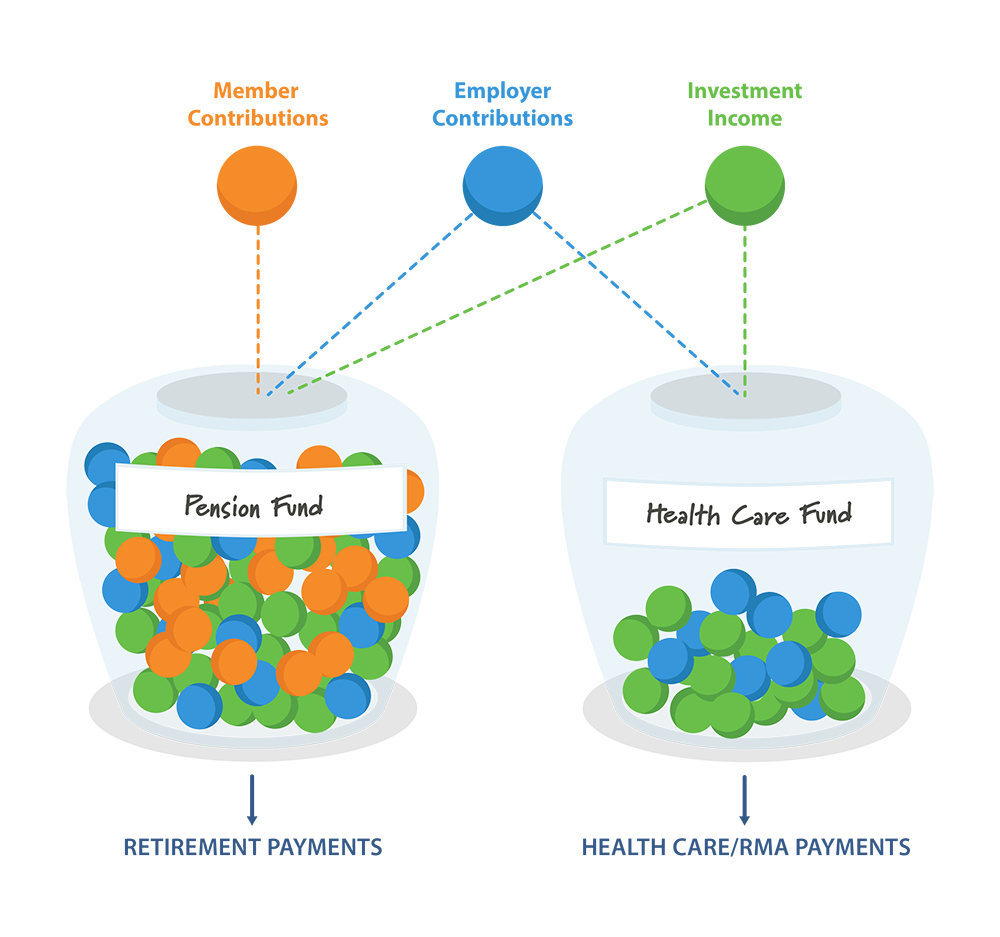 Member Contributions

Employer Contributions

Investment Income

Pension Fund

Health Care Fund

RETIREMENT PAYMENTS

HEALTH CARE/RMA PAYMENTS